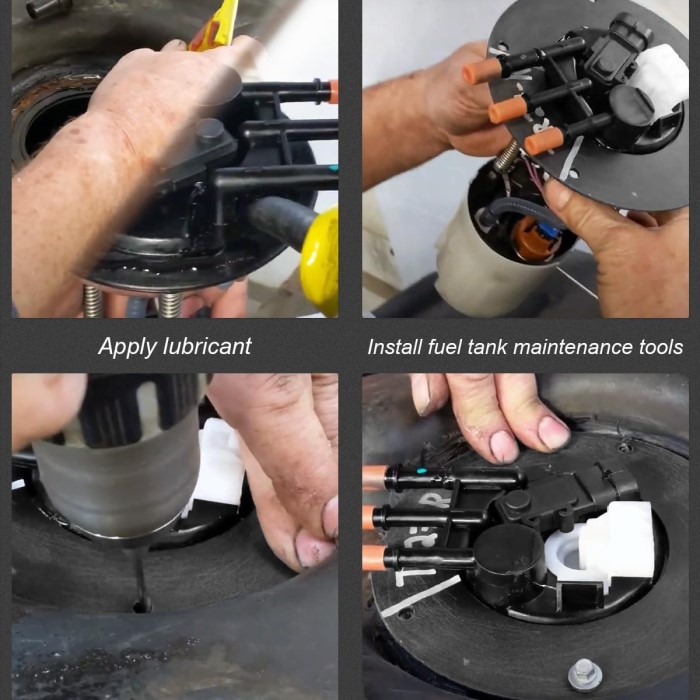 Apply lubricant

Install fuel tank maintenance tools